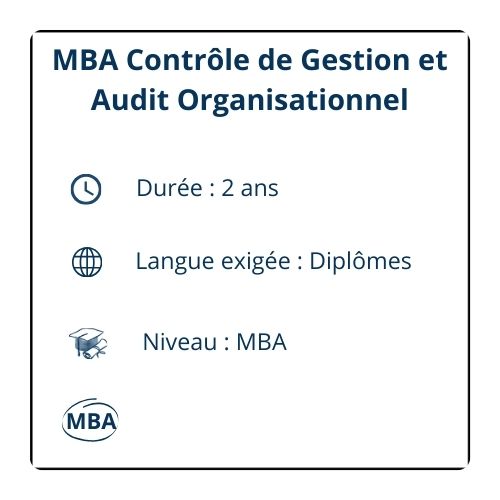 MBA Contrôle de Gestion et Audit Organisationnel

Durée : 2 ans

Langue exigée : Diplômes

Niveau : MBA

MBA